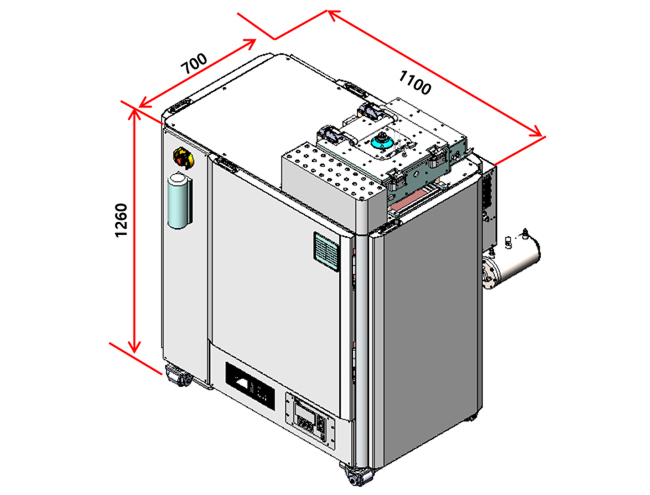 700
1100
1260